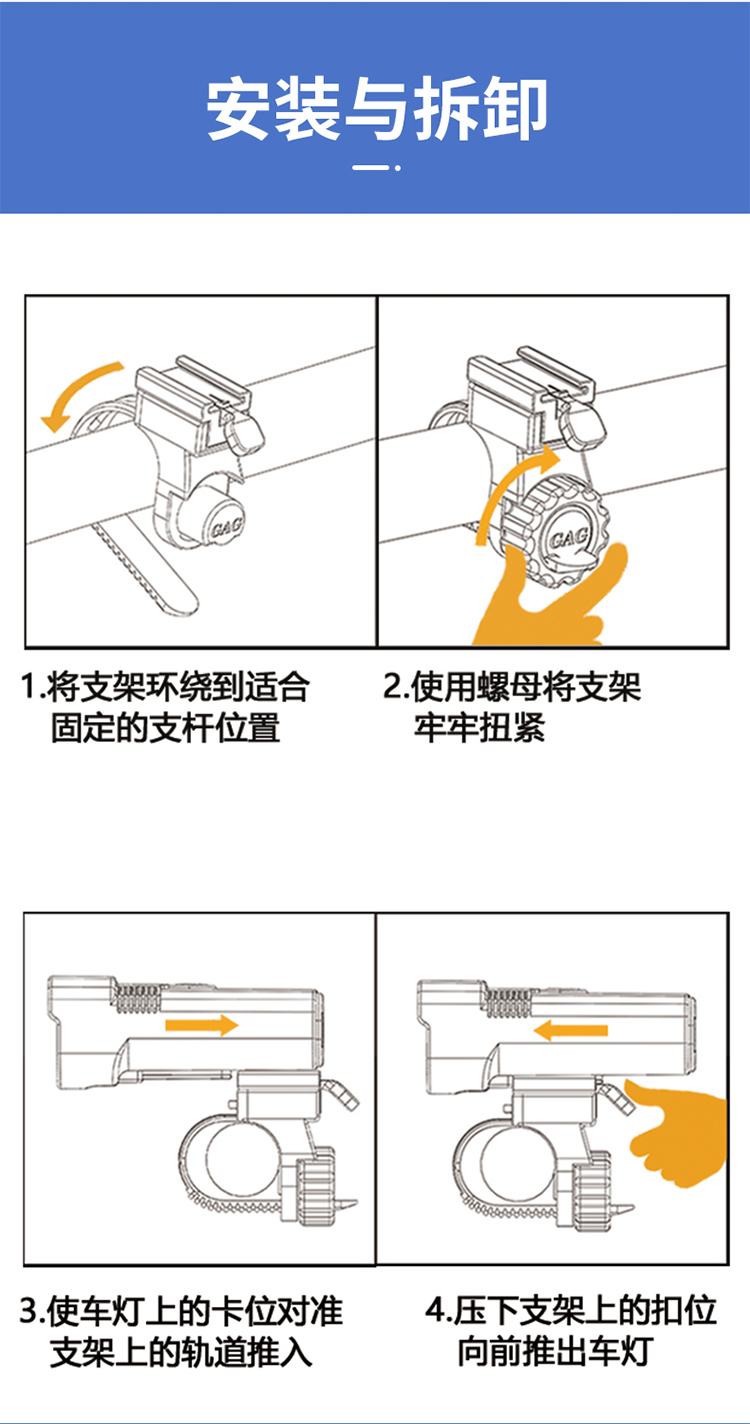 安装与拆卸

GAG

GAG

1.将支架环绕到适合固定的支杆位置

2.使用螺母将支架牢牢扭紧

3.使车灯上的卡位对准支架上的轨道推入

4.压下支架上的扣位向前推出车灯