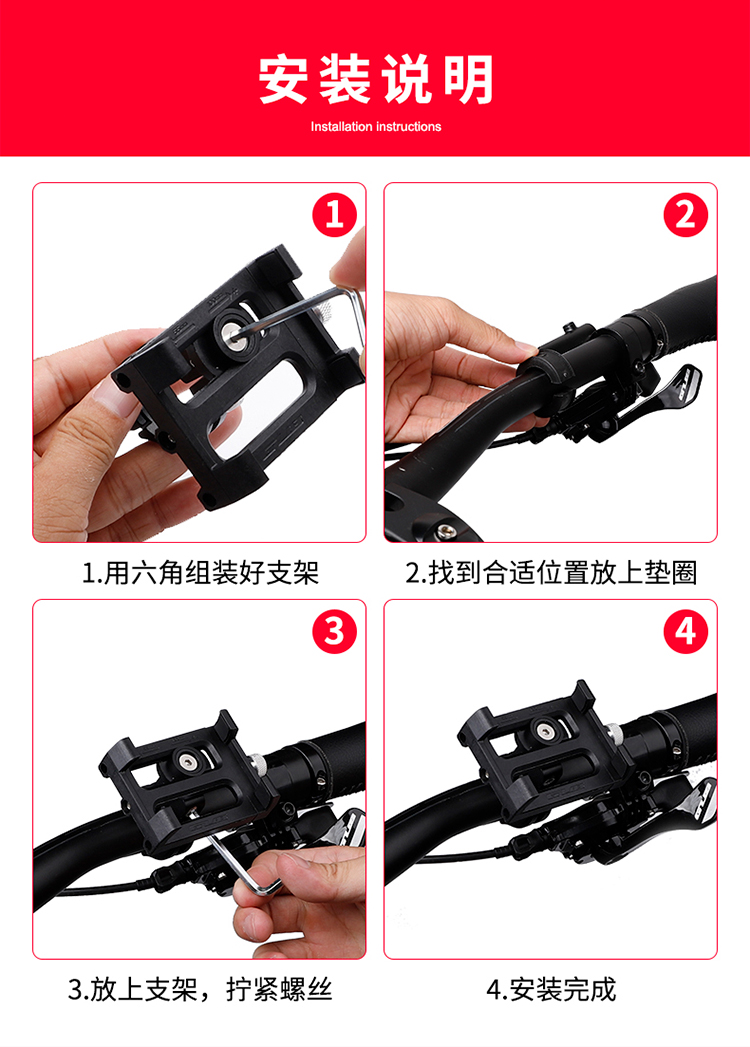 安装说明

Installation instructions

1

1.用六角组装好支架

2

2.找到合适位置放上垫圈

3

3.放上支架，拧紧螺丝

4

4.安装完成